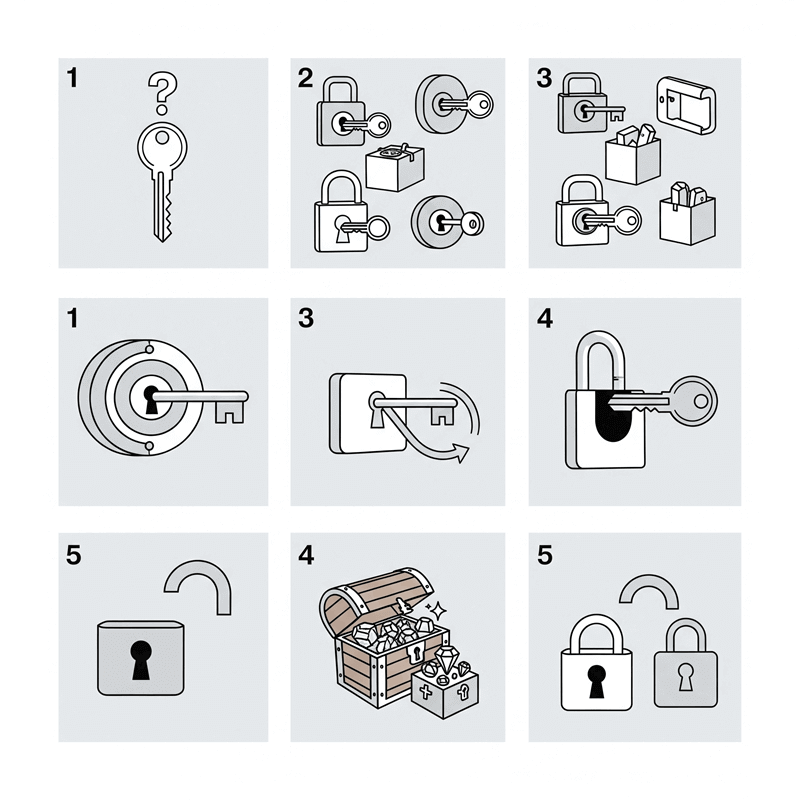 1

?

2

3

1

3

4

5

4

5