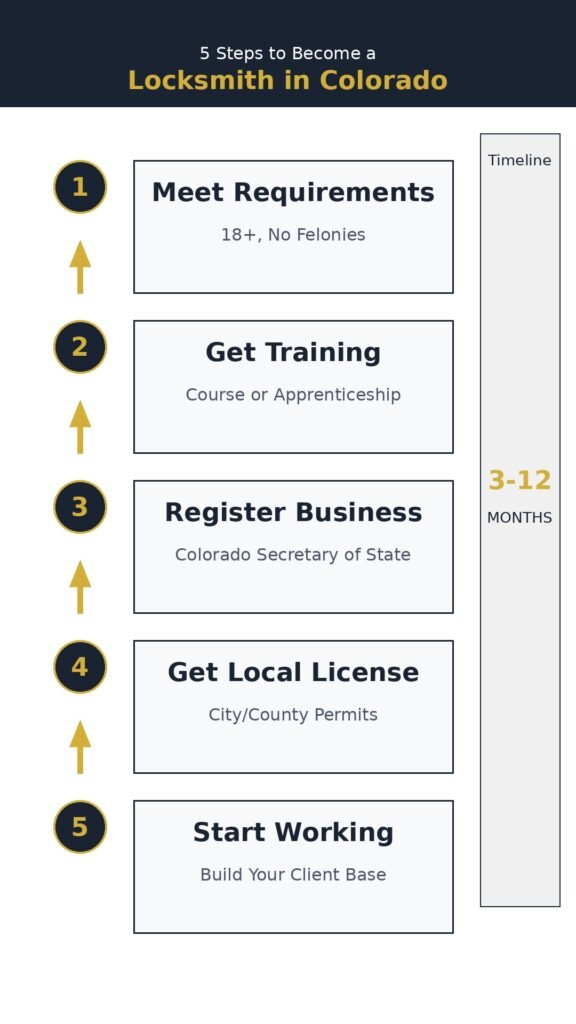 5 Steps to Become a
Locksmith in Colorado

1
Meet Requirements
18+, No Felonies

2
Get Training
Course or Apprenticeship

3
Register Business
Colorado Secretary of State

4
Get Local License
City/County Permits

5
Start Working
Build Your Client Base

Timeline
3-12
MONTHS